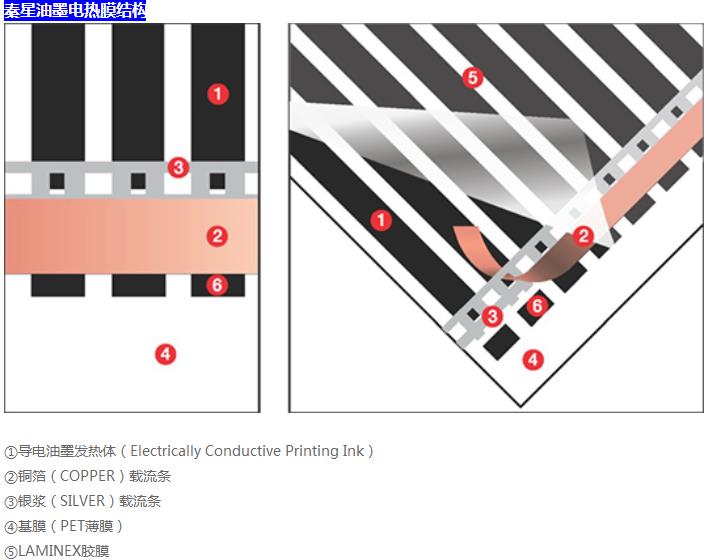 秦星油墨电热膜结构

1
3
2
6
4

5
1
2
3
6
4

①导电油墨发热体（Electrically Conductive Printing Ink）
②铜箔（COPPER）载流条
③银浆（SILVER）载流条
④基膜（PET薄膜）
⑤LAMINEX胶膜